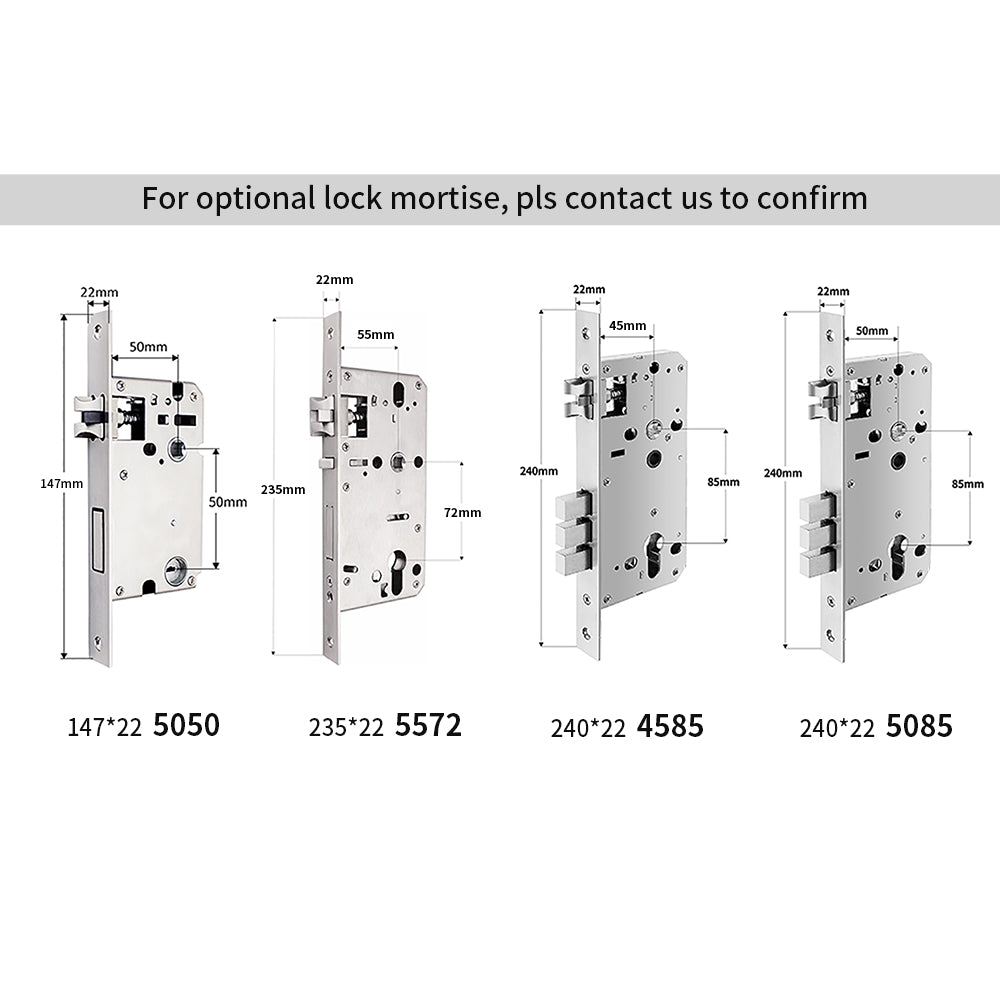 For optional lock mortise, pls contact us to confirm

22mm
50mm
147mm
50mm

22mm
55mm
235mm
72mm

22mm
45mm
240mm
85mm

22mm
50mm
240mm
85mm

147*22 5050

235*22 5572

240*22 4585

240*22 5085